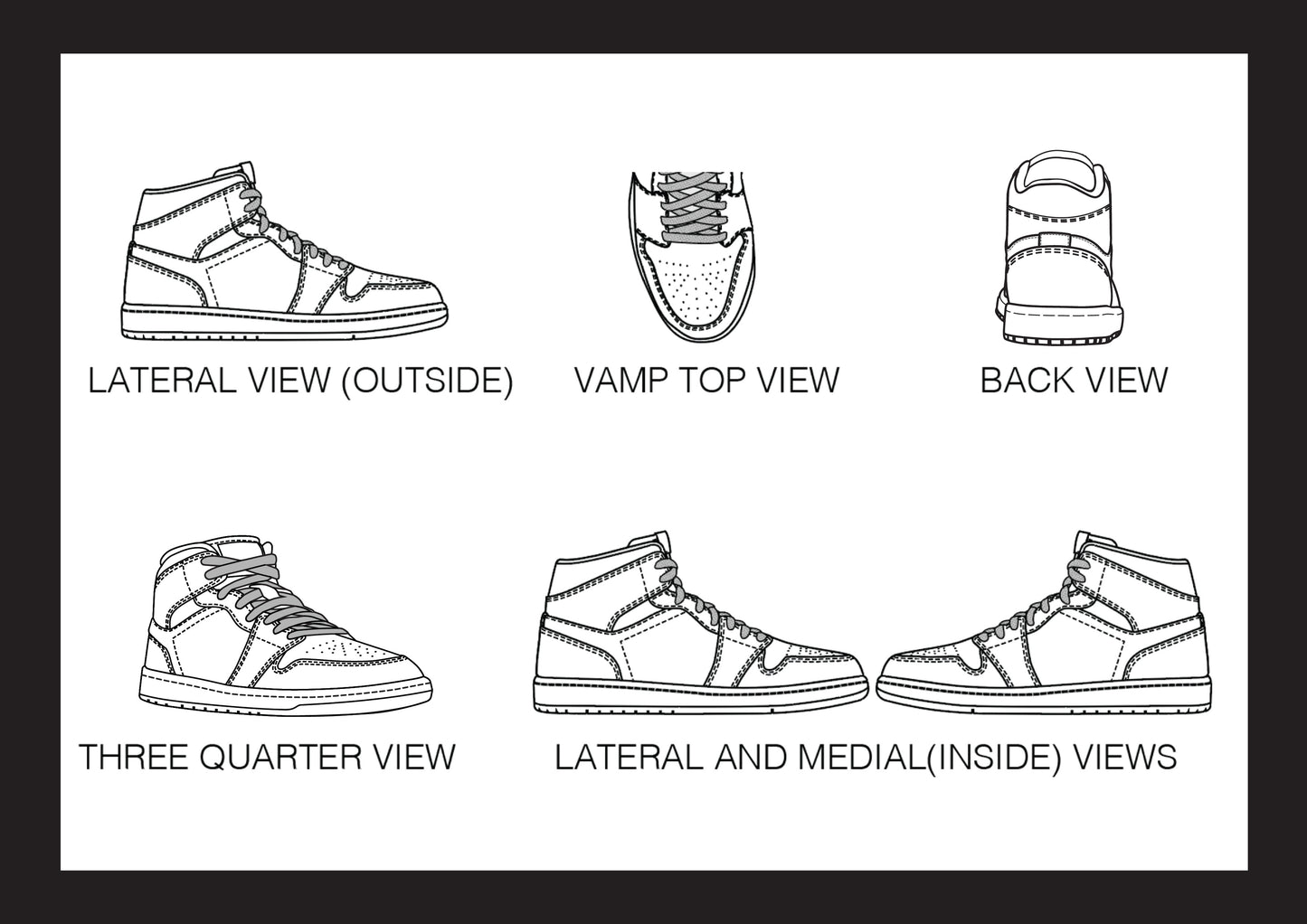 LATERAL VIEW (OUTSIDE)

VAMP TOP VIEW

BACK VIEW

THREE QUARTER VIEW

LATERAL AND MEDIAL(INSIDE) VIEWS